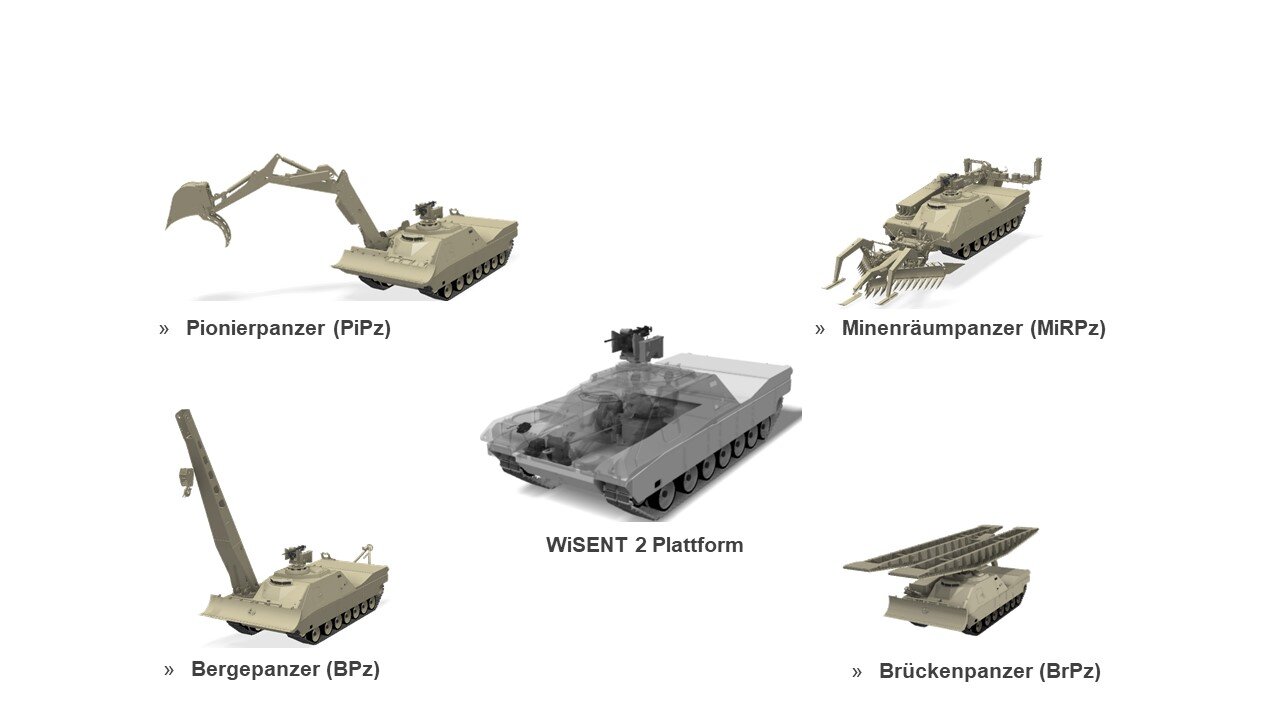 » Pionierpanzer (PiPz)

» Minenräumpanzer (MiRPz)

WiSENT 2 Plattform

» Bergepanzer (BPz)

» Brückenpanzer (BrPz)